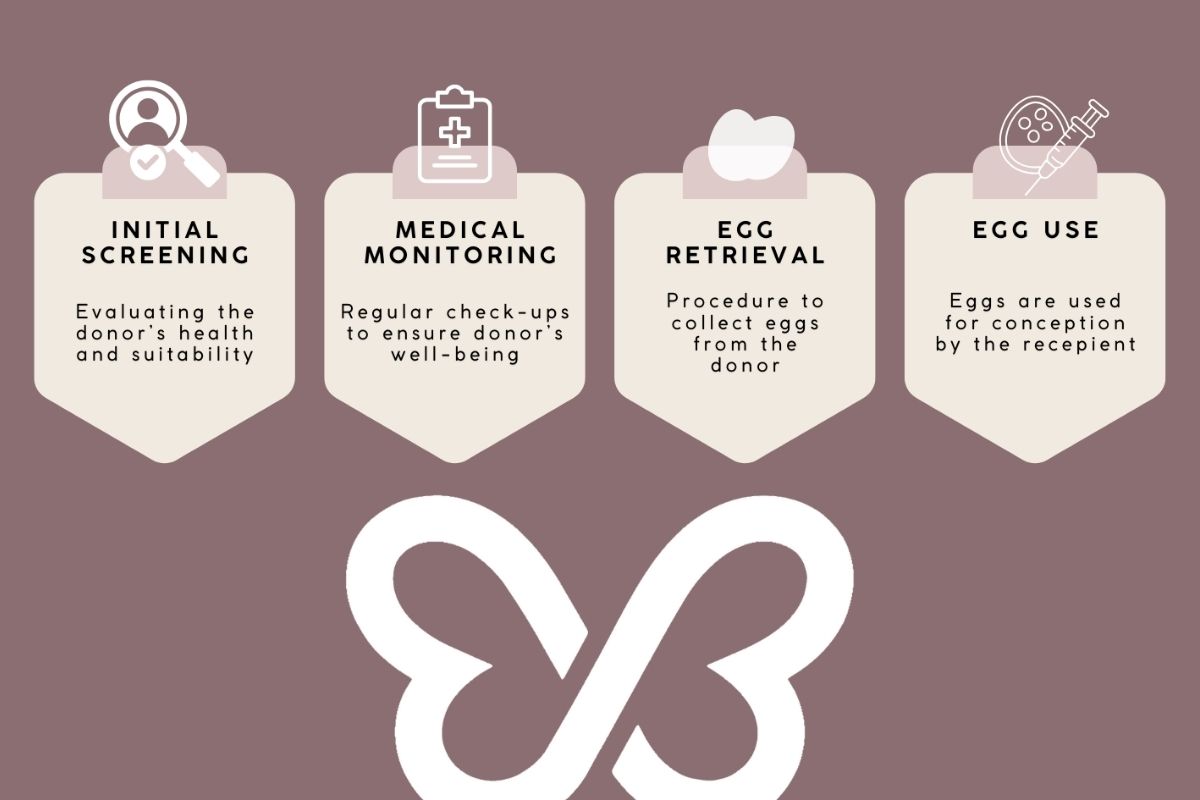 INITIAL SCREENING

Evaluating the donor's health and suitability

MEDICAL MONITORING

Regular check-ups to ensure donor's well-being

EGG RETRIEVAL

Procedure to collect eggs from the donor

EGG USE

Eggs are used for conception by the recepient